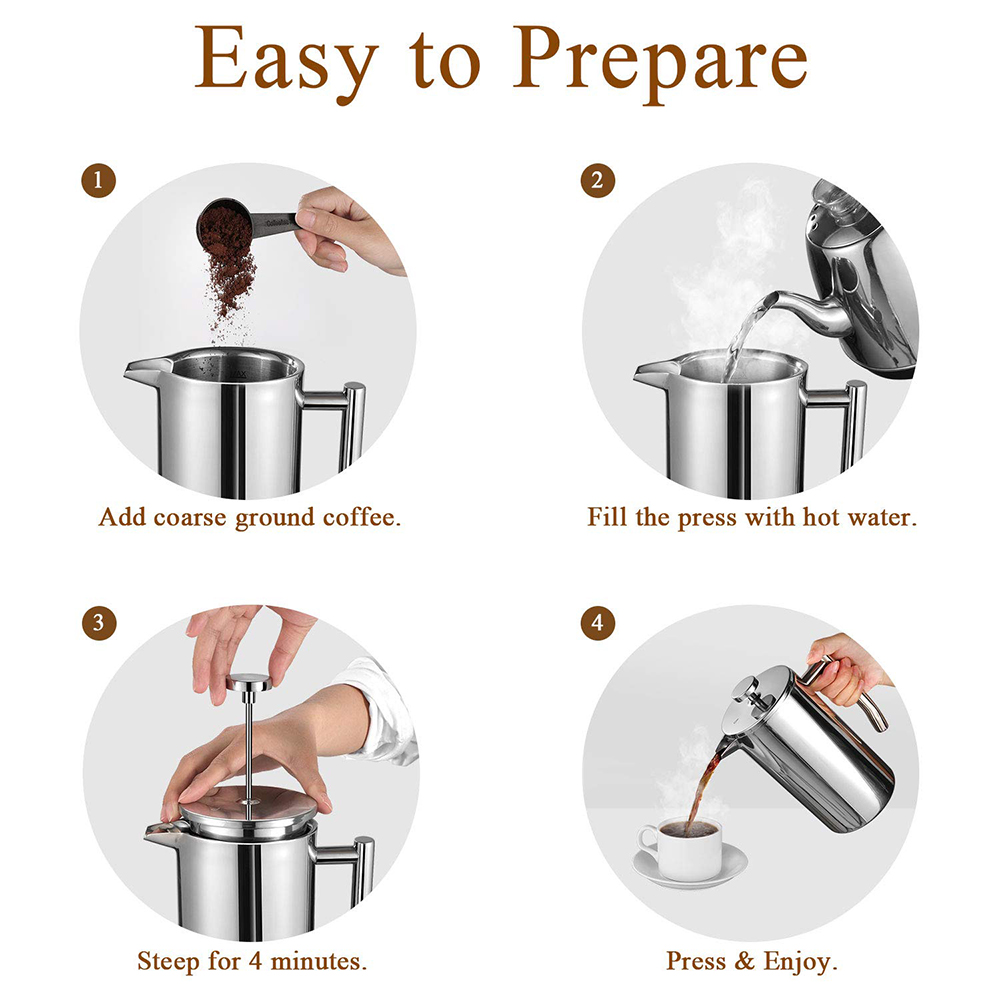 Easy to Prepare

1

Add coarse ground coffee.

2

Fill the press with hot water.

3

Steep for 4 minutes.

4

Press & Enjoy.